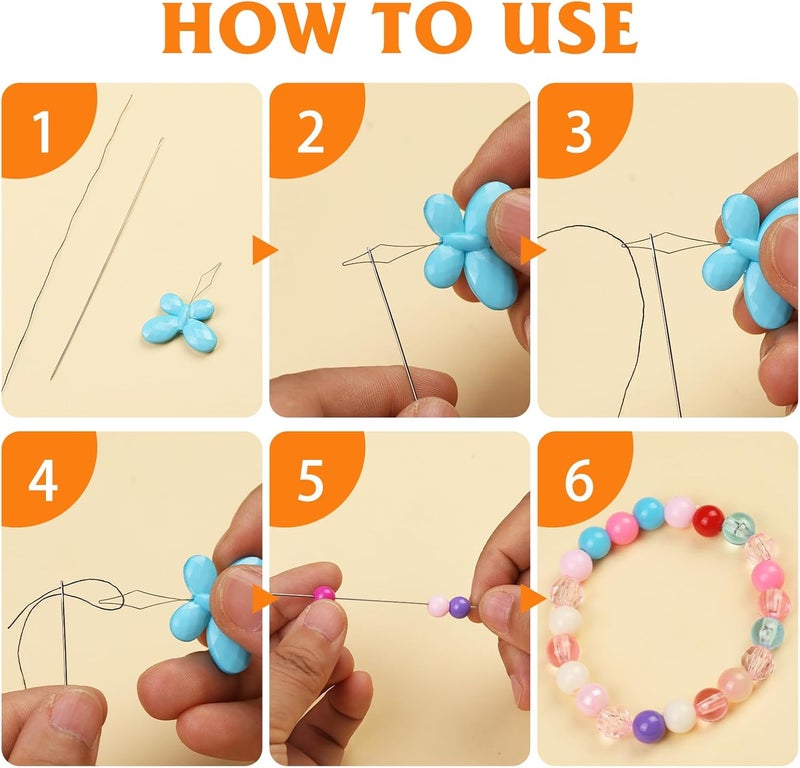 HOW TO USE

1

2

3

4

5

6